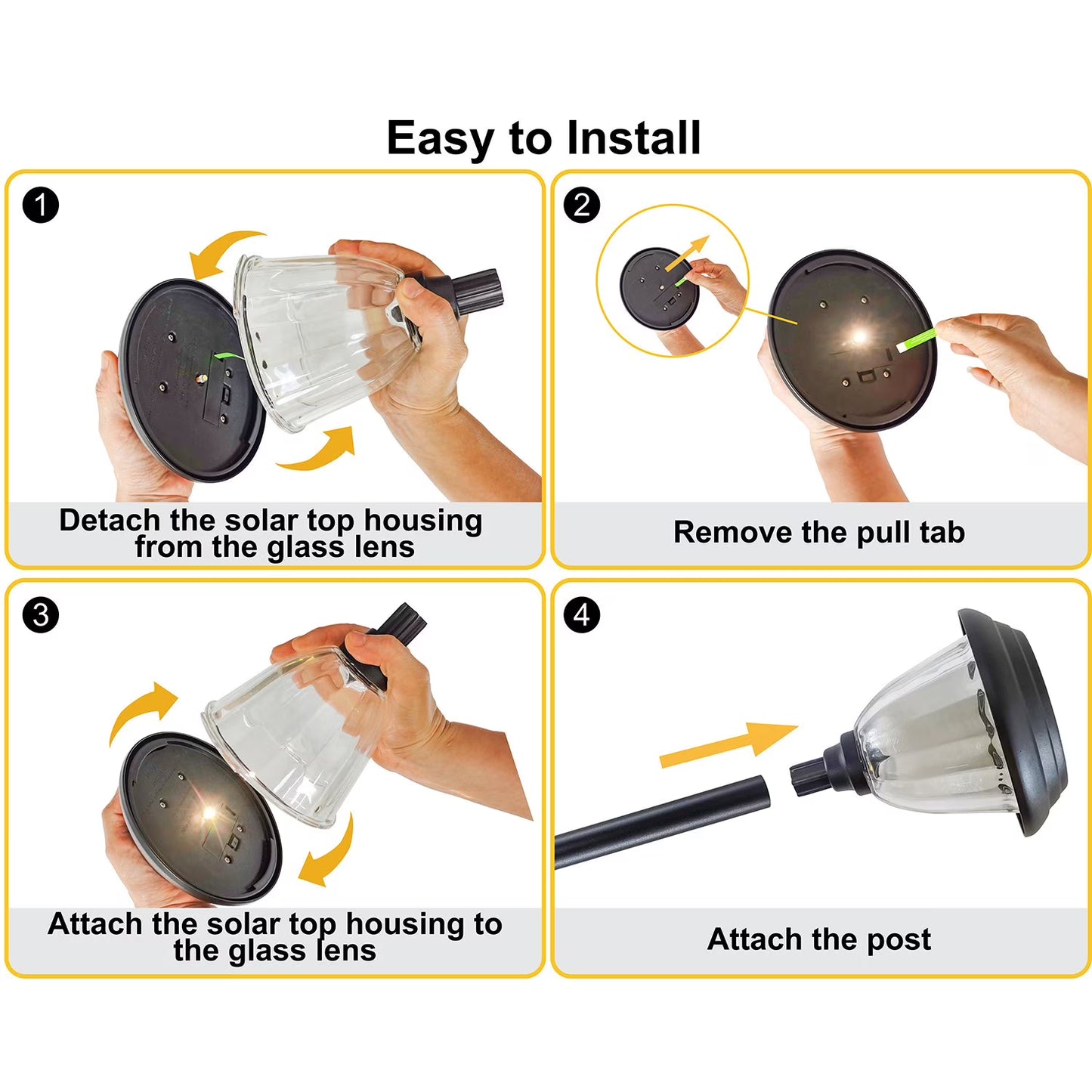 Easy to Install

1

Detach the solar top housing from the glass lens

2

Remove the pull tab

3

Attach the solar top housing to the glass lens

4

Attach the post